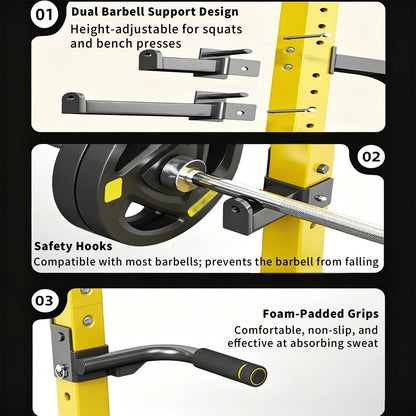 01
Dual Barbell Support Design
Height-adjustable for squats and bench presses

02
Safety Hooks
Compatible with most barbells; prevents the barbell from falling

03
Foam-Padded Grips
Comfortable, non-slip, and effective at absorbing sweat