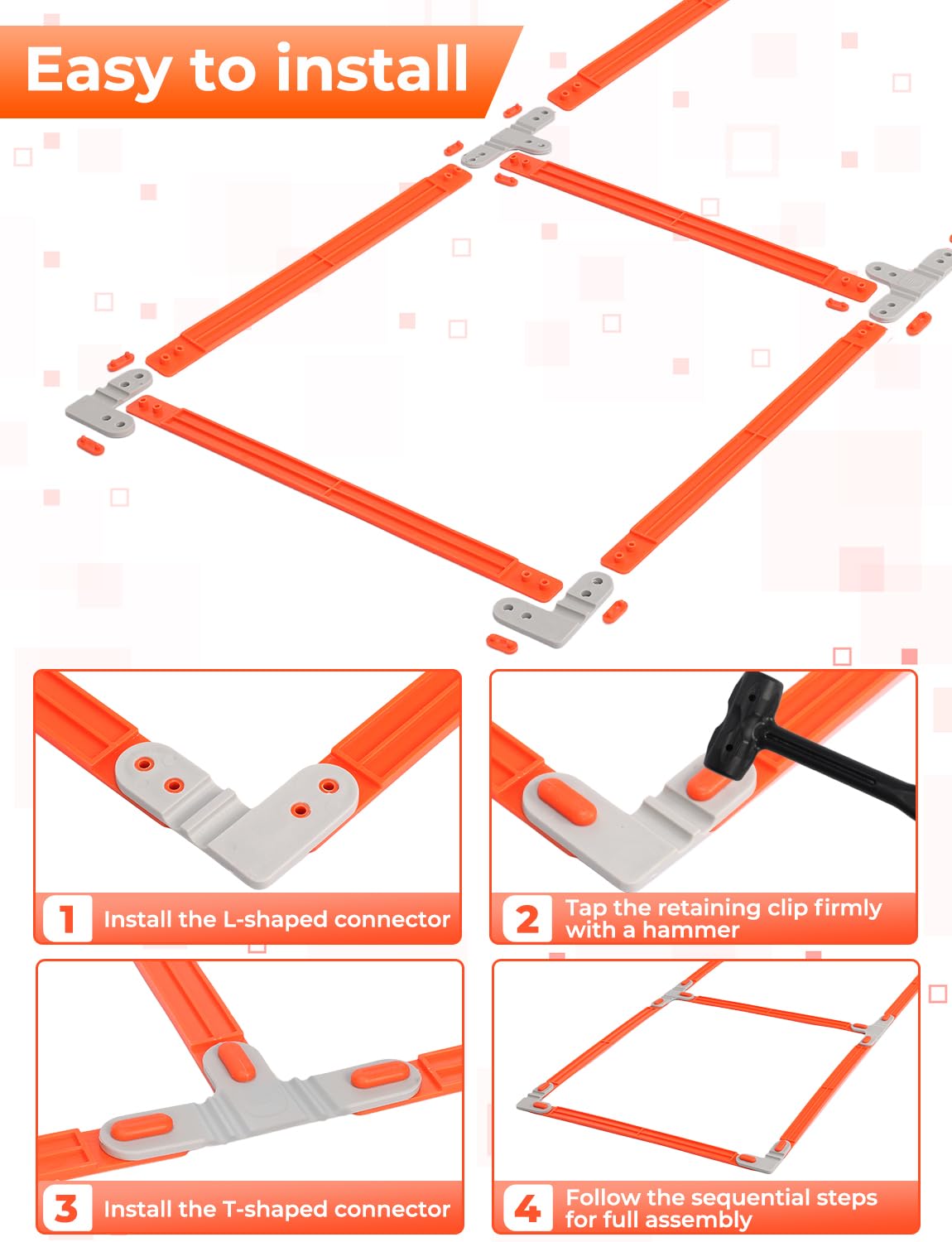 Easy to install

1 Install the L-shaped connector

2 Tap the retaining clip firmly with a hammer

3 Install the T-shaped connector

4 Follow the sequential steps for full assembly